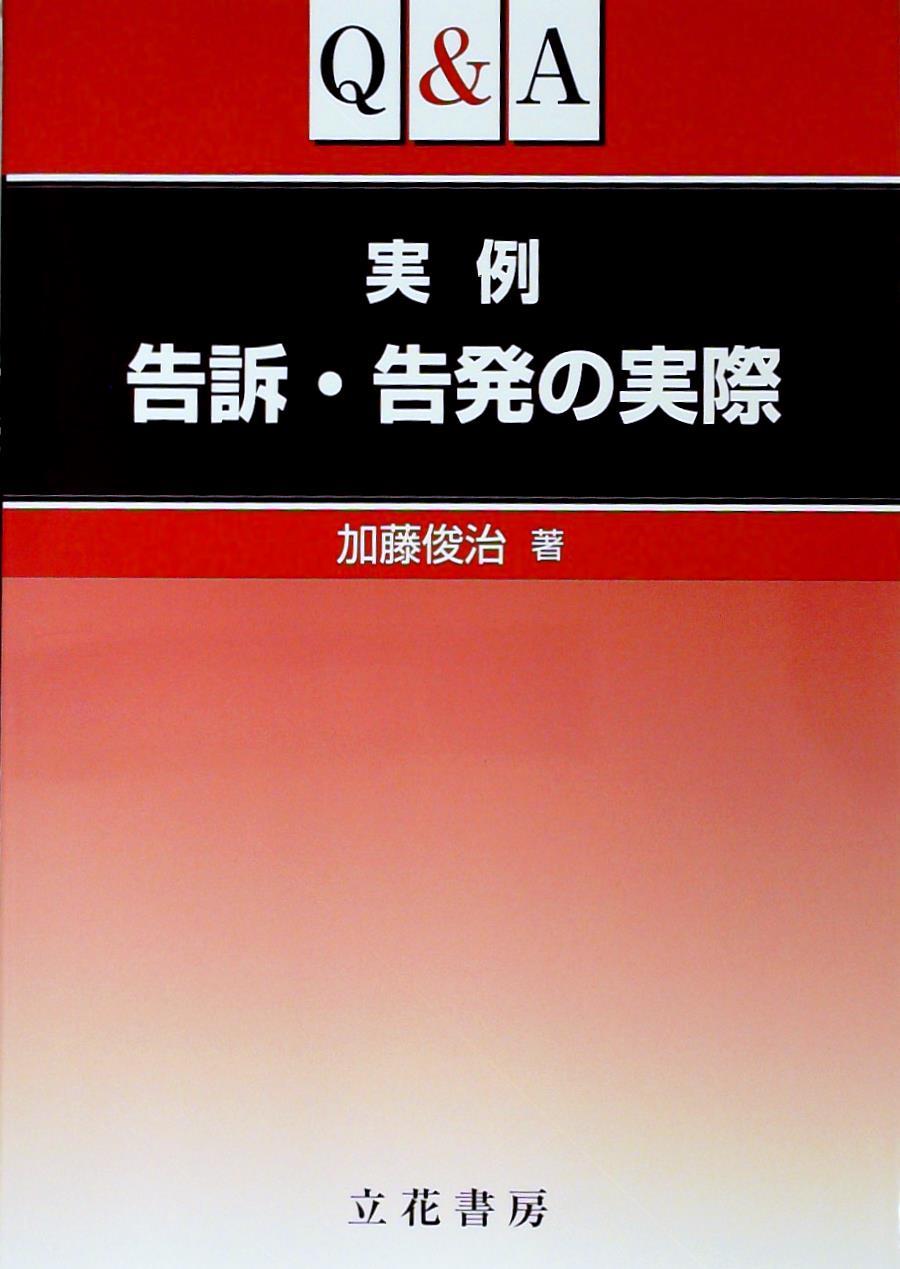 Q&A

実 例
告訴・告発の実際

加藤俊治 著

立花書房